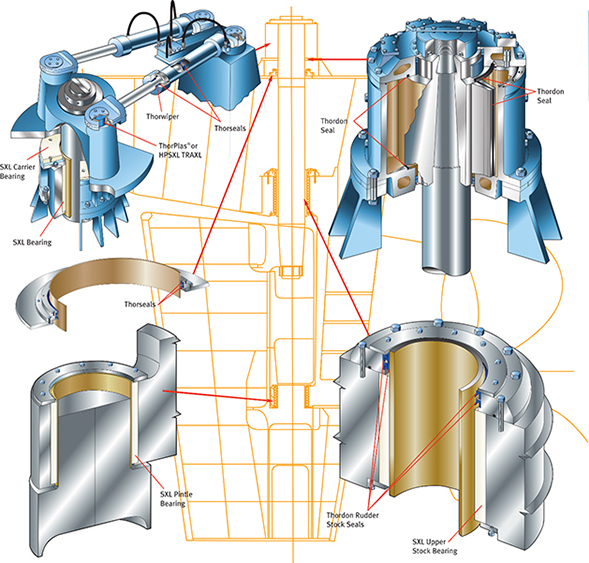 Thorwiper

Thorseals

ThorPlas® or HPSXL TRAXL

SXL Carrier Bearing

SXL Bearing

Thordon Seal

Thordon Seal

Thorseals

SXL Pintle Bearing

Thordon Rudder Stock Seals

SXL Upper Stock Bearing